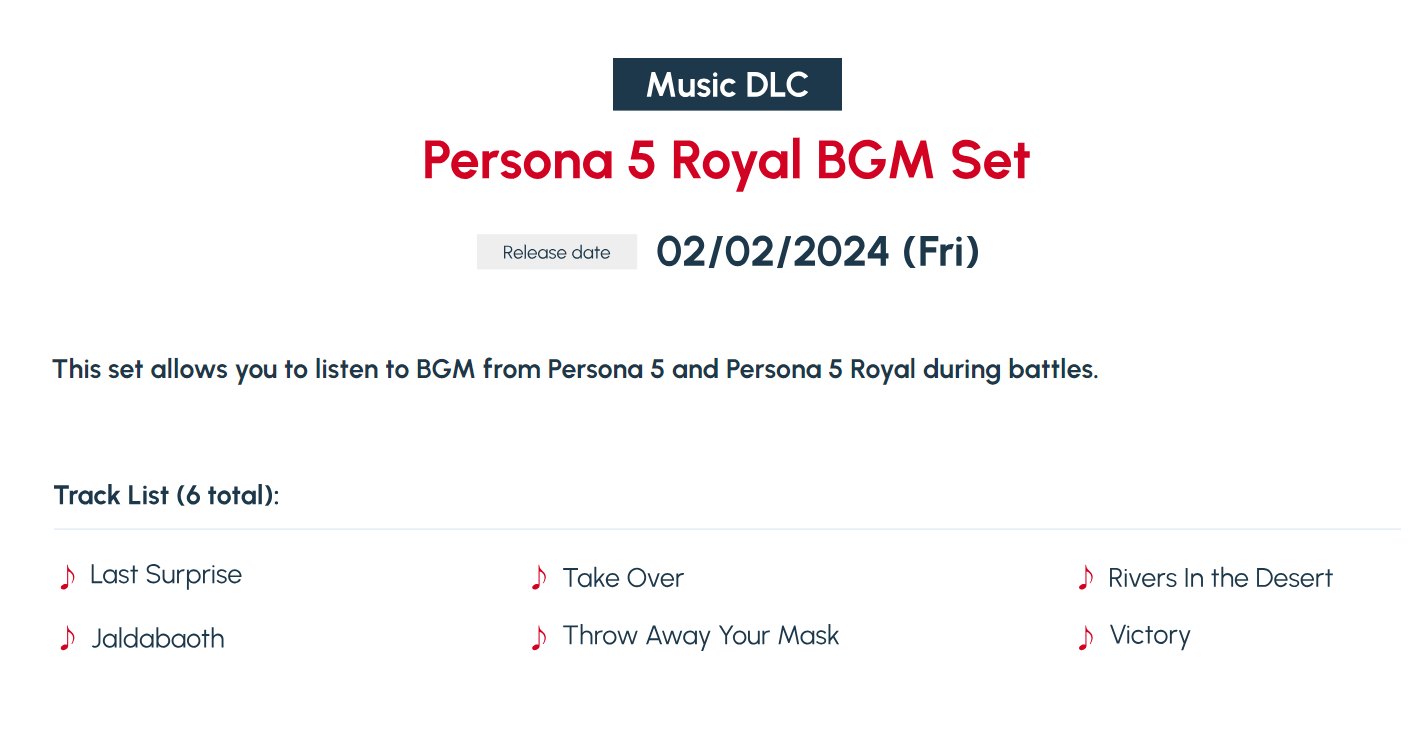 Music DLC

Persona 5 Royal BGM Set

Release date 02/02/2024 (Fri)

This set allows you to listen to BGM from Persona 5 and Persona 5 Royal during battles.

Track List (6 total):

♪ Last Surprise
♪ Jaldabaoth

♪ Take Over
♪ Throw Away Your Mask

♪ Rivers In the Desert
♪ Victory